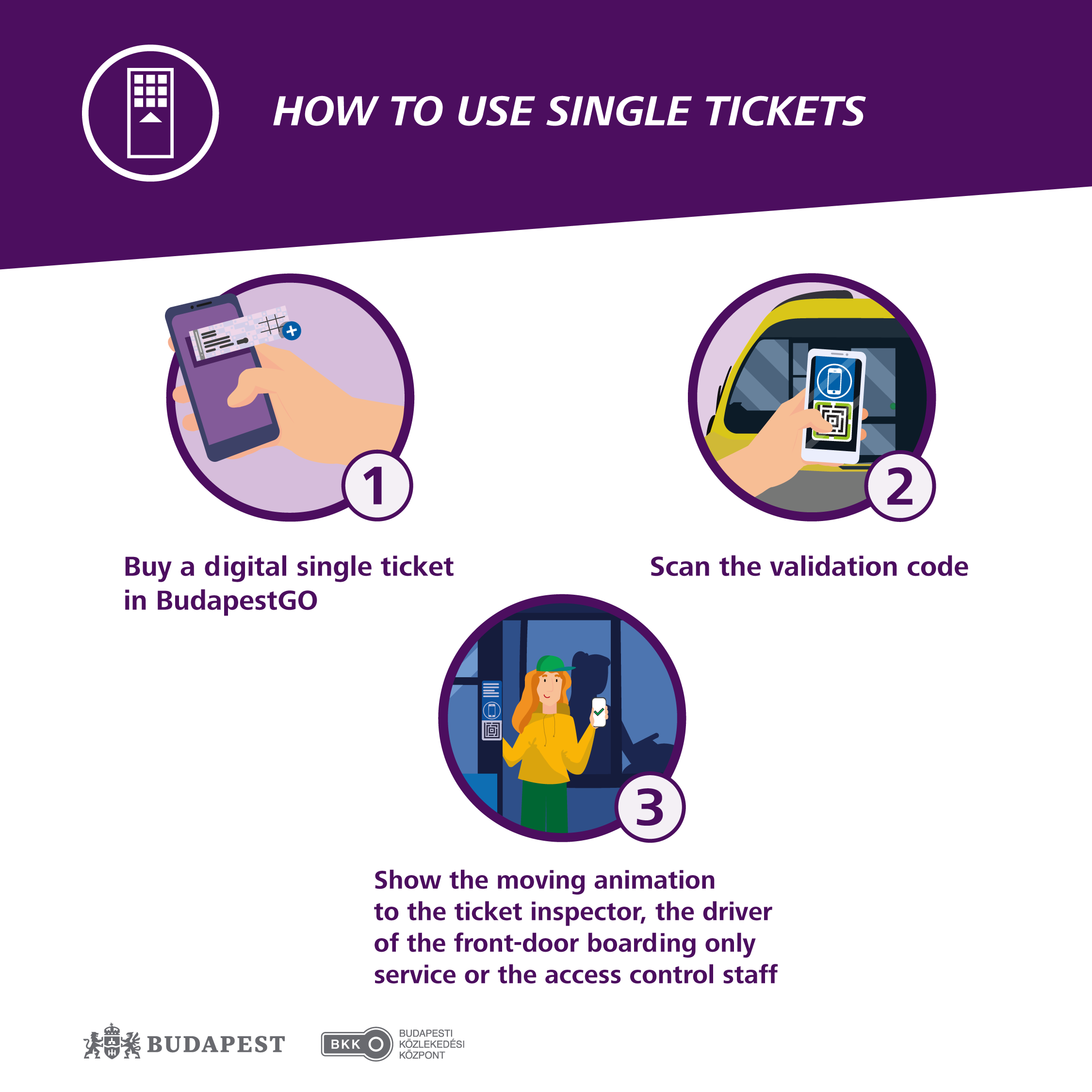 HOW TO USE SINGLE TICKETS

1

Buy a digital single ticket in BudapestGO

2

Scan the validation code

3

Show the moving animation to the ticket inspector, the driver of the front-door boarding only service or the access control staff

BUDAPEST

BKK

BUDAPESTI KÖZLEKEDÉSI KÖZPONT